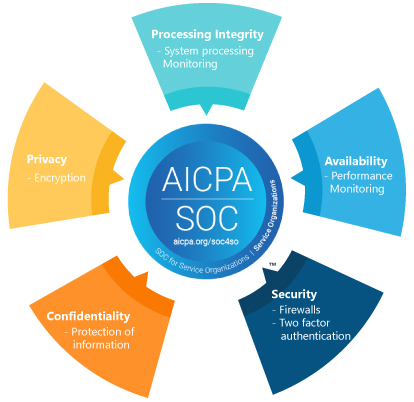 Processing Integrity
- System processing Monitoring

Privacy
- Encryption

AICPA
SOC
aicpa.org/soc4so
SOC for Service Organizations | Service Organizations

™

Availability
- Performance Monitoring

Confidentiality
- Protection of information

Security
- Firewalls
- Two factor authentication